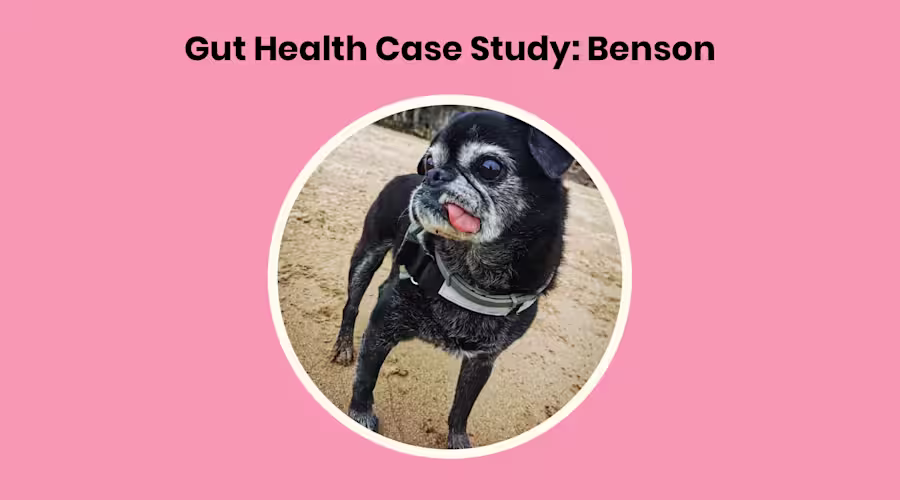 Gut Health Case Study: Benson